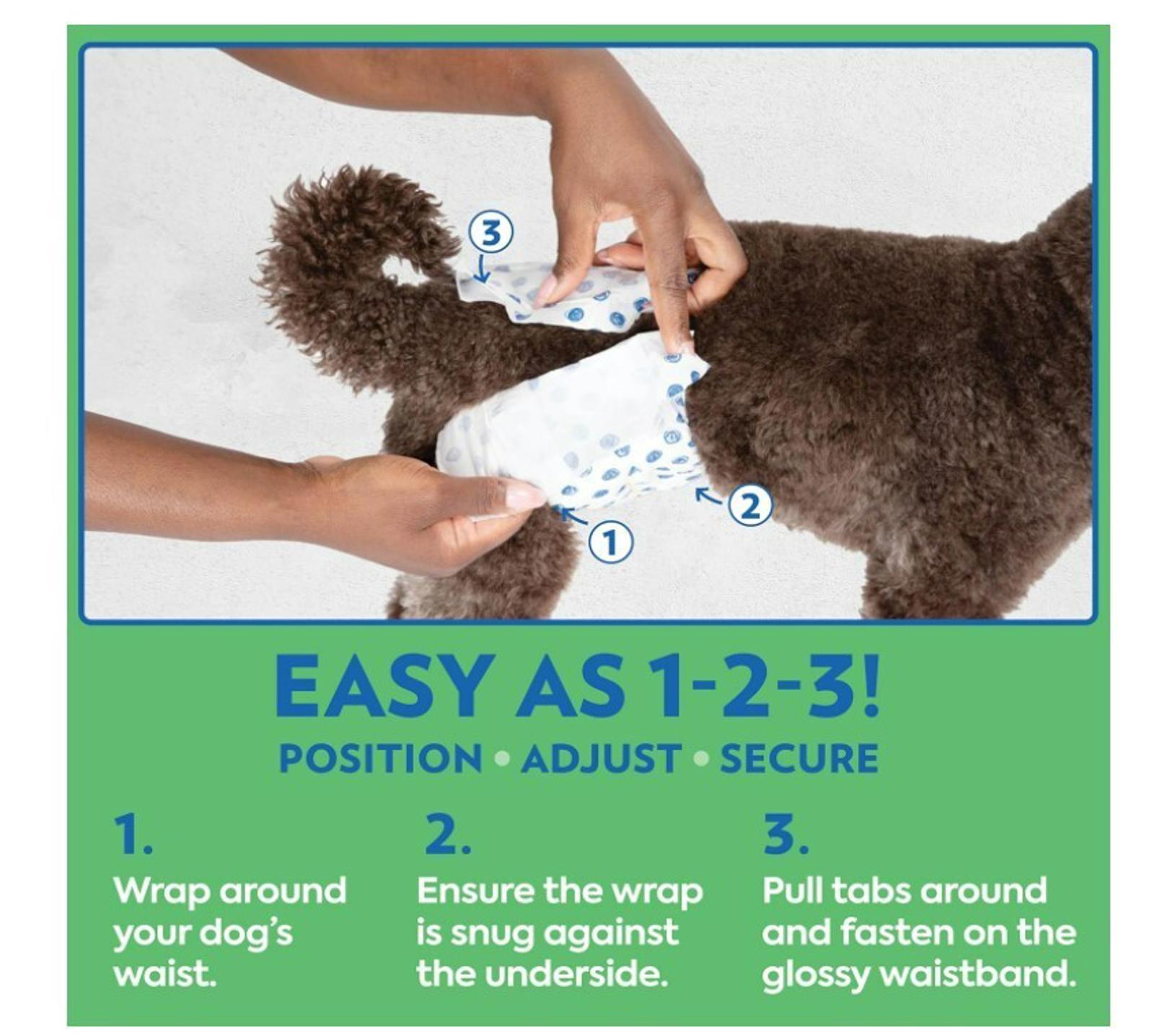 3

2

1

EASY AS 1-2-3!

POSITION • ADJUST • SECURE

1.
Wrap around your dog's waist.

2.
Ensure the wrap is snug against the underside.

3.
Pull tabs around and fasten on the glossy waistband.