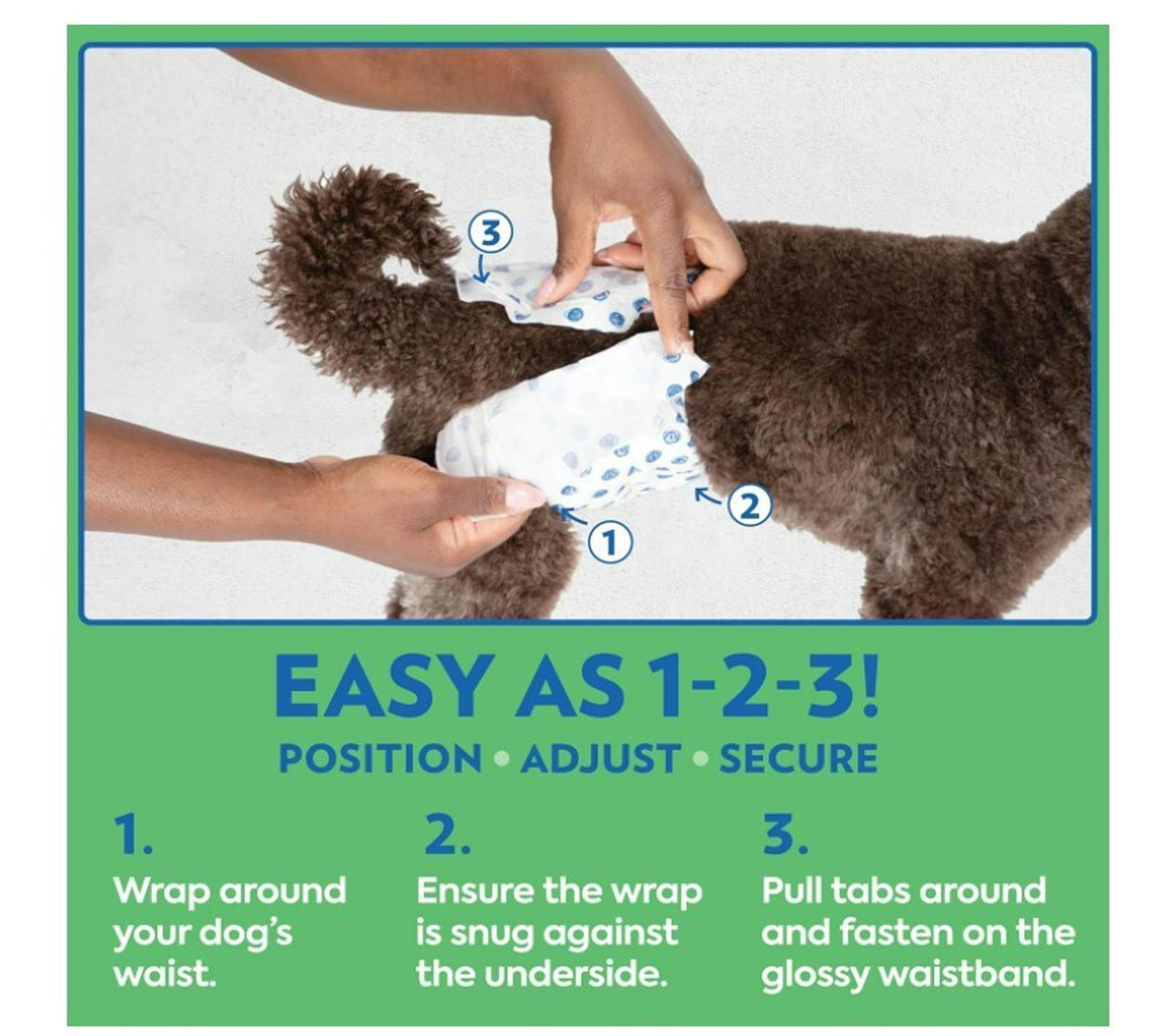 3

2

1

EASY AS 1-2-3!

POSITION • ADJUST • SECURE

1.
Wrap around your dog's waist.

2.
Ensure the wrap is snug against the underside.

3.
Pull tabs around and fasten on the glossy waistband.