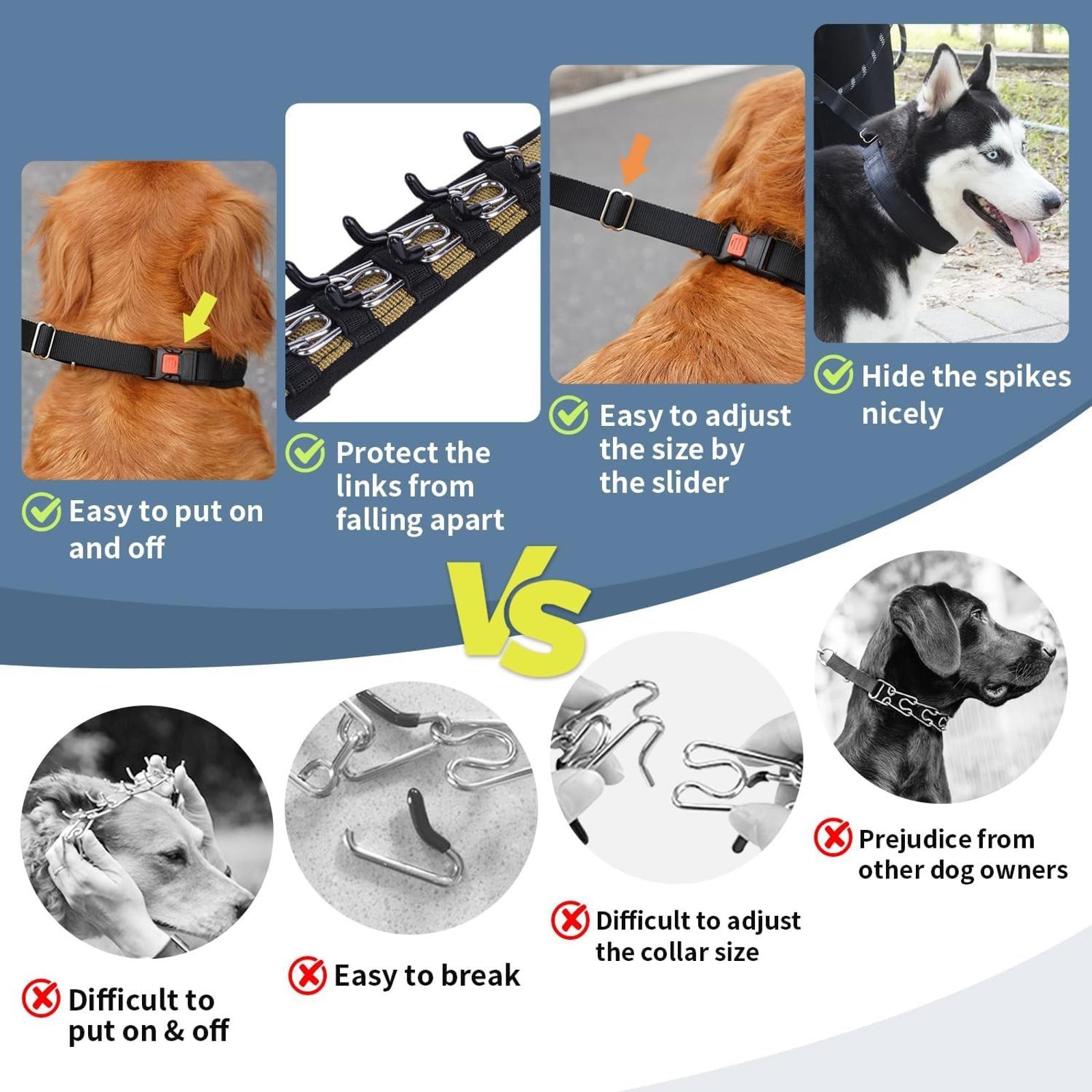 Easy to put on and off

Protect the links from falling apart

Easy to adjust the size by the slider

Hide the spikes nicely

VS

Difficult to put on & off

Easy to break

Difficult to adjust the collar size

Prejudice from other dog owners