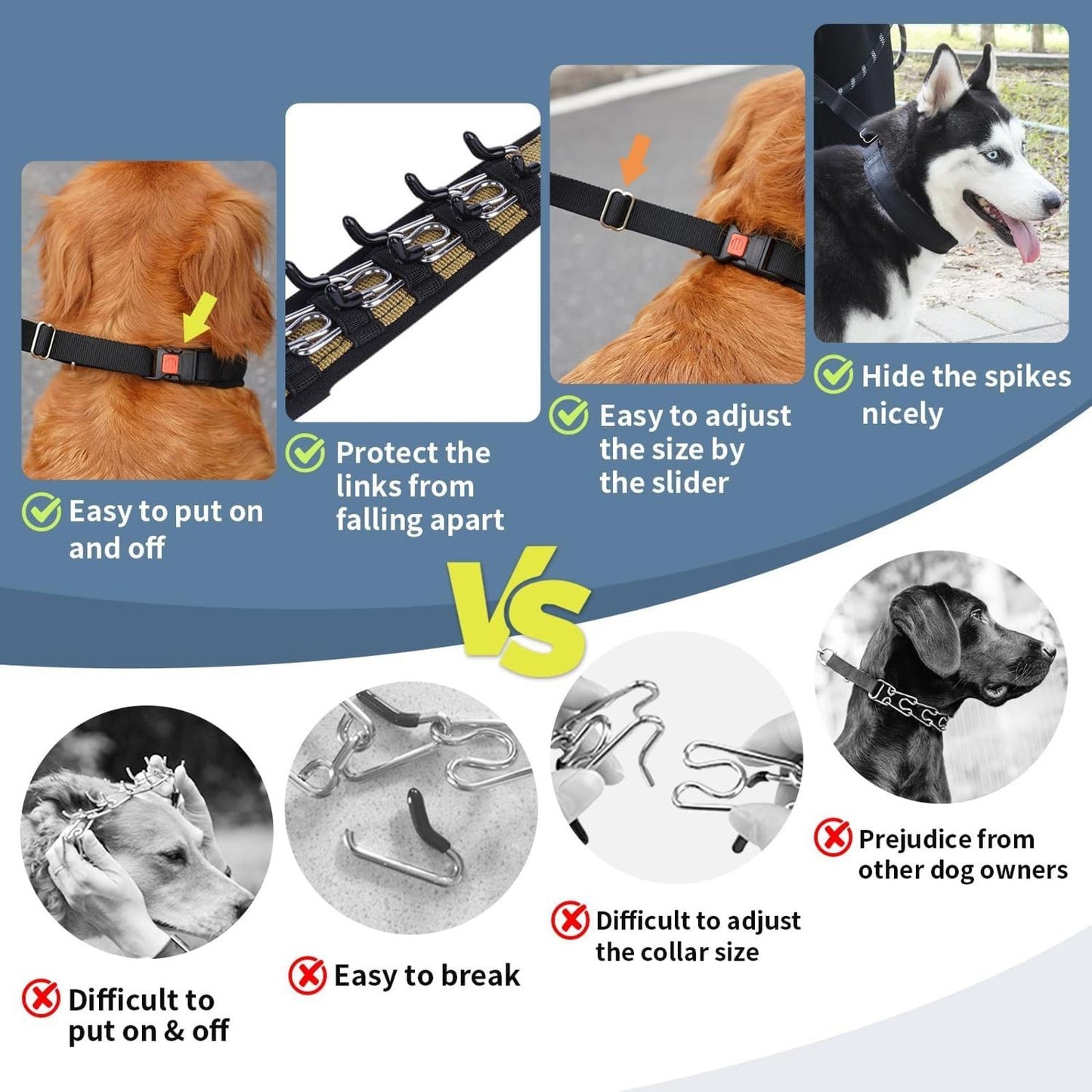 Easy to put on and off

Protect the links from falling apart

Easy to adjust the size by the slider

Hide the spikes nicely

VS

Difficult to put on & off

Easy to break

Difficult to adjust the collar size

Prejudice from other dog owners