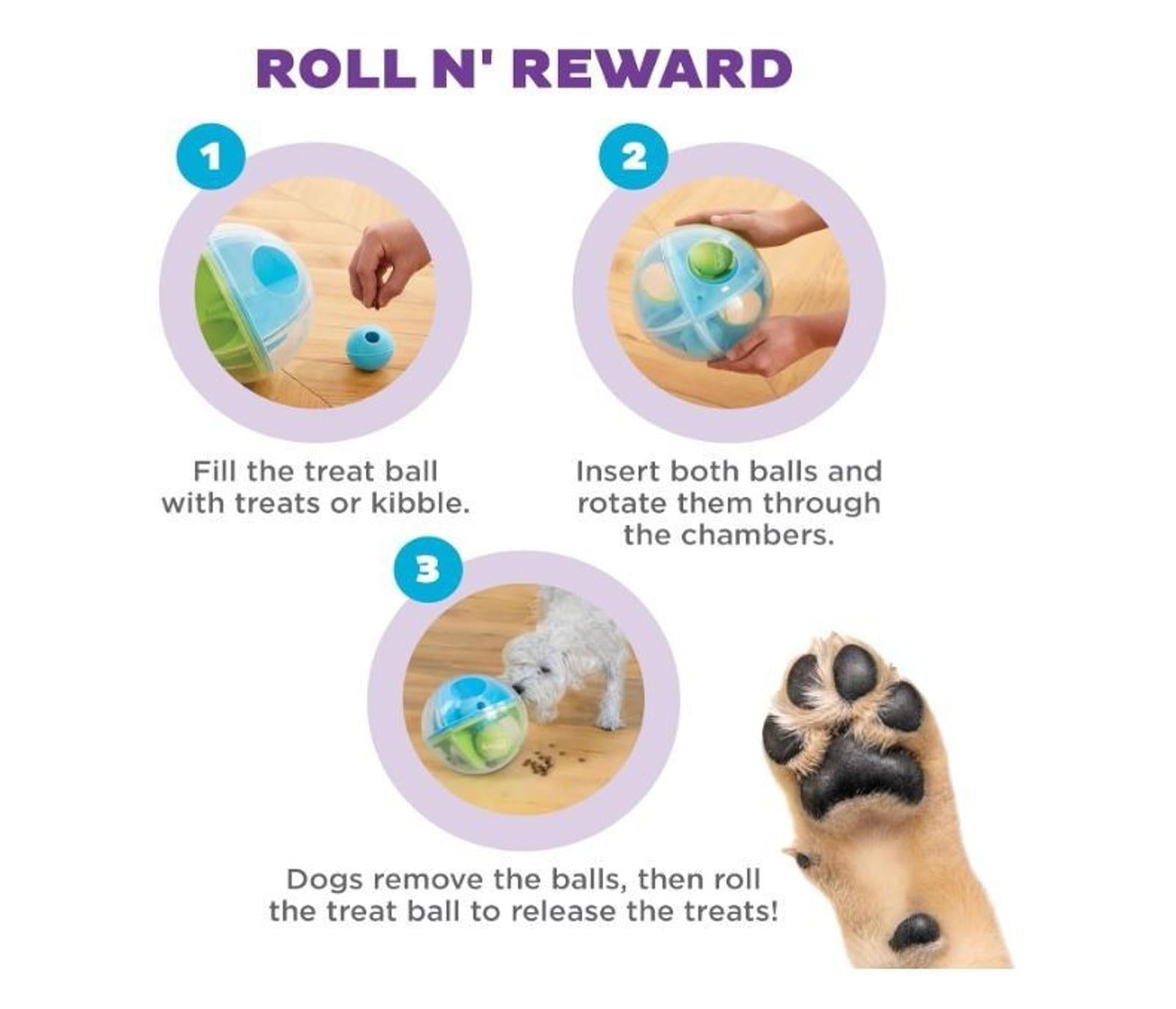 ROLL N' REWARD

1

Fill the treat ball with treats or kibble.

2

Insert both balls and rotate them through the chambers.

3

Dogs remove the balls, then roll the treat ball to release the treats!