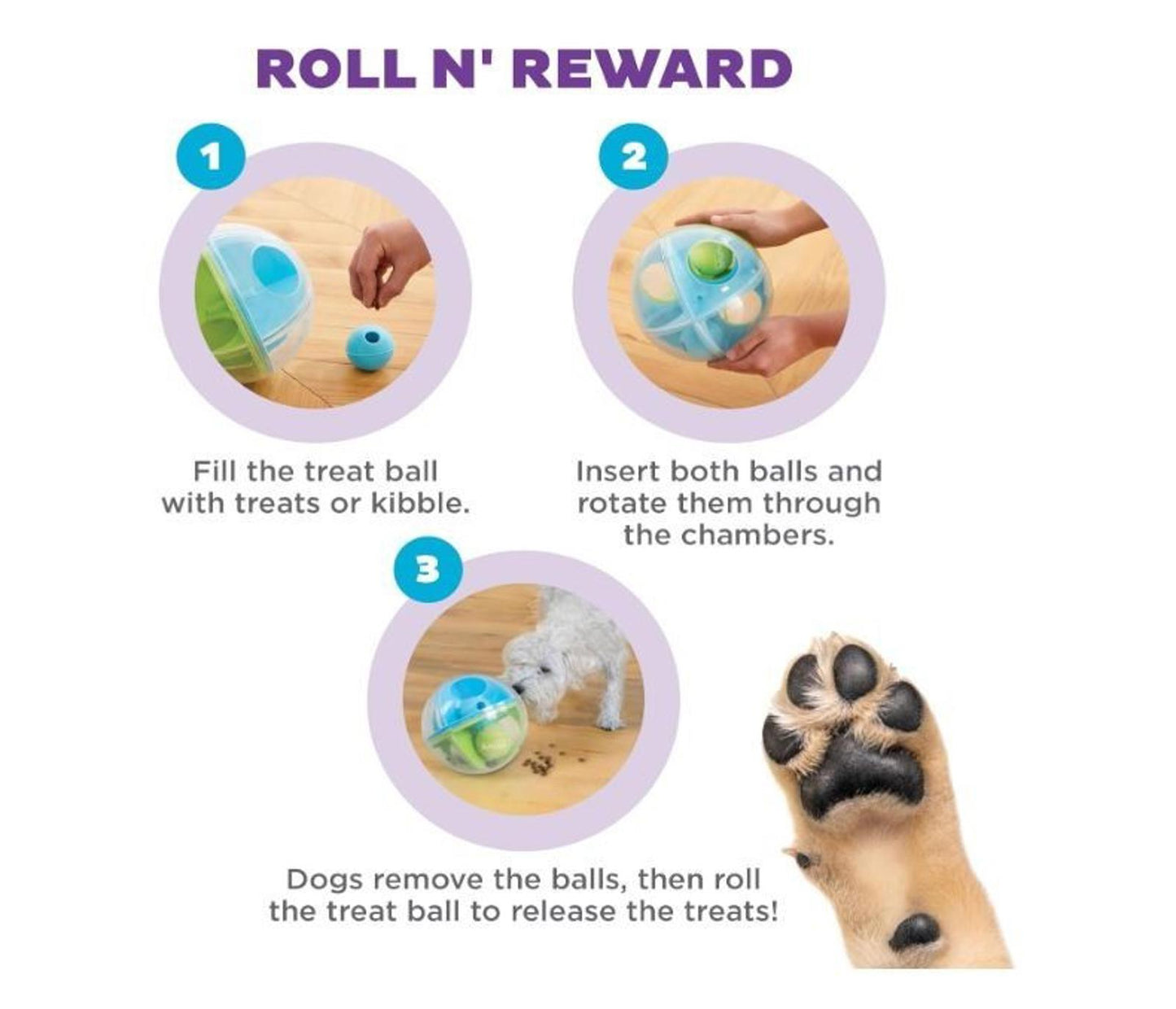 ROLL N' REWARD

1

Fill the treat ball with treats or kibble.

2

Insert both balls and rotate them through the chambers.

3

Dogs remove the balls, then roll the treat ball to release the treats!